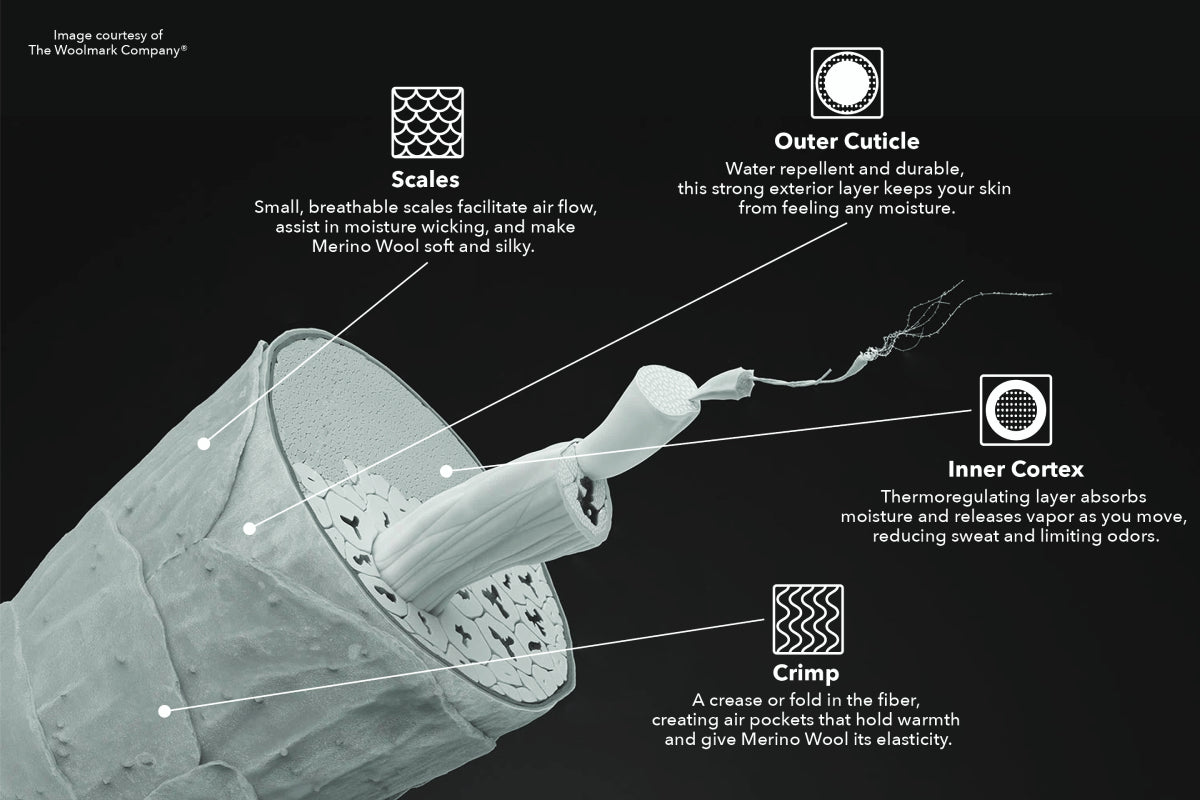 Image courtesy of
The Woolmark Company®

Scales
Small, breathable scales facilitate air flow, assist in moisture wicking, and make Merino Wool soft and silky.

Outer Cuticle
Water repellent and durable, this strong exterior layer keeps your skin from feeling any moisture.

Inner Cortex
Thermoregulating layer absorbs moisture and releases vapor as you move, reducing sweat and limiting odors.

Crimp
A crease or fold in the fiber, creating air pockets that hold warmth and give Merino Wool its elasticity.